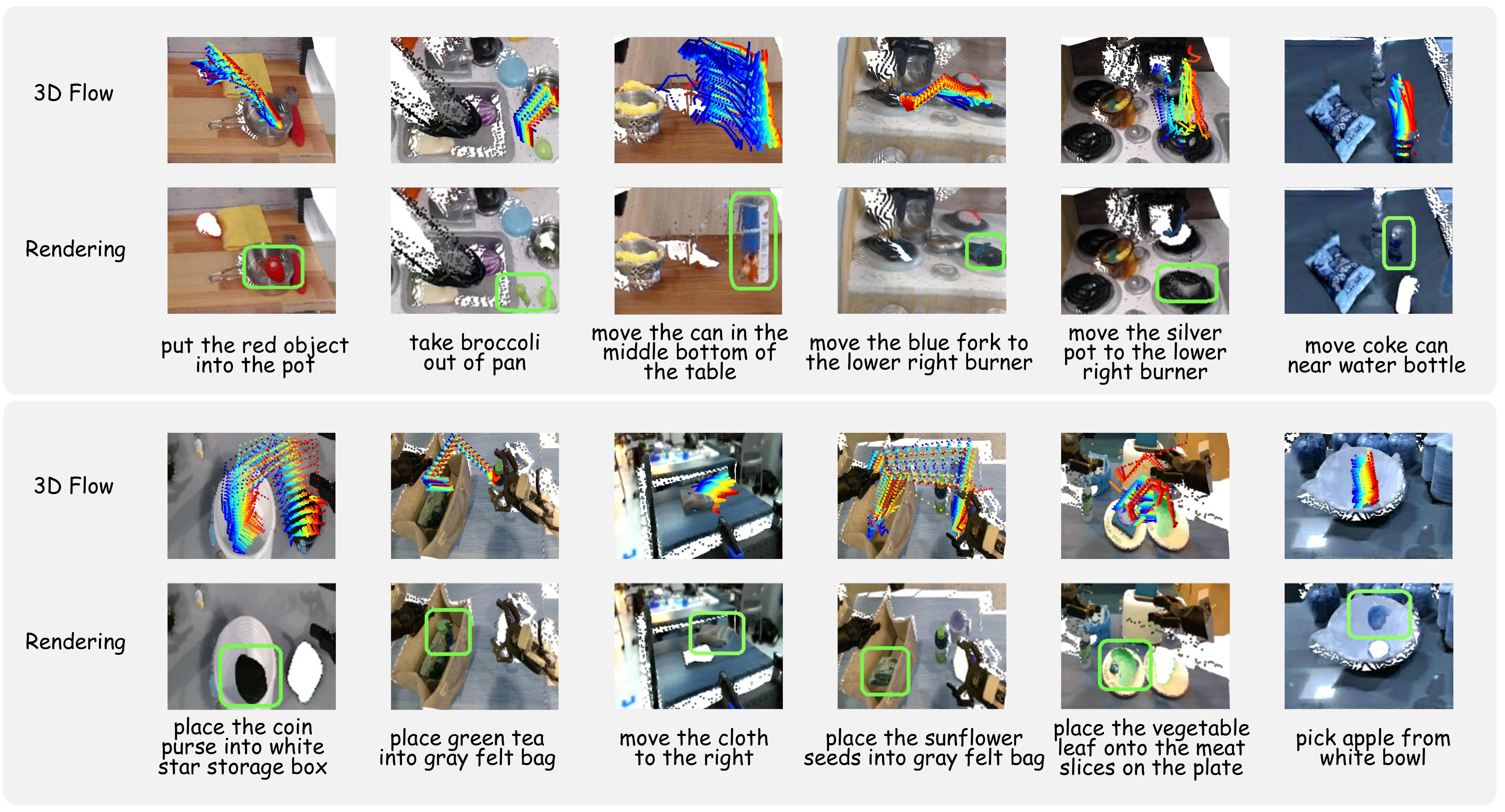 3D Flow

Rendering

put the red object into the pot

take broccoli out of pan

move the can in the middle bottom of the table

move the blue fork to the lower right burner

move the silver pot to the lower right burner

move coke can near water bottle

3D Flow

Rendering

place the coin purse into white star storage box

place green tea into gray felt bag

move the cloth to the right

place the sunflower seeds into gray felt bag

place the vegetable leaf onto the meat slices on the plate

pick apple from white bowl