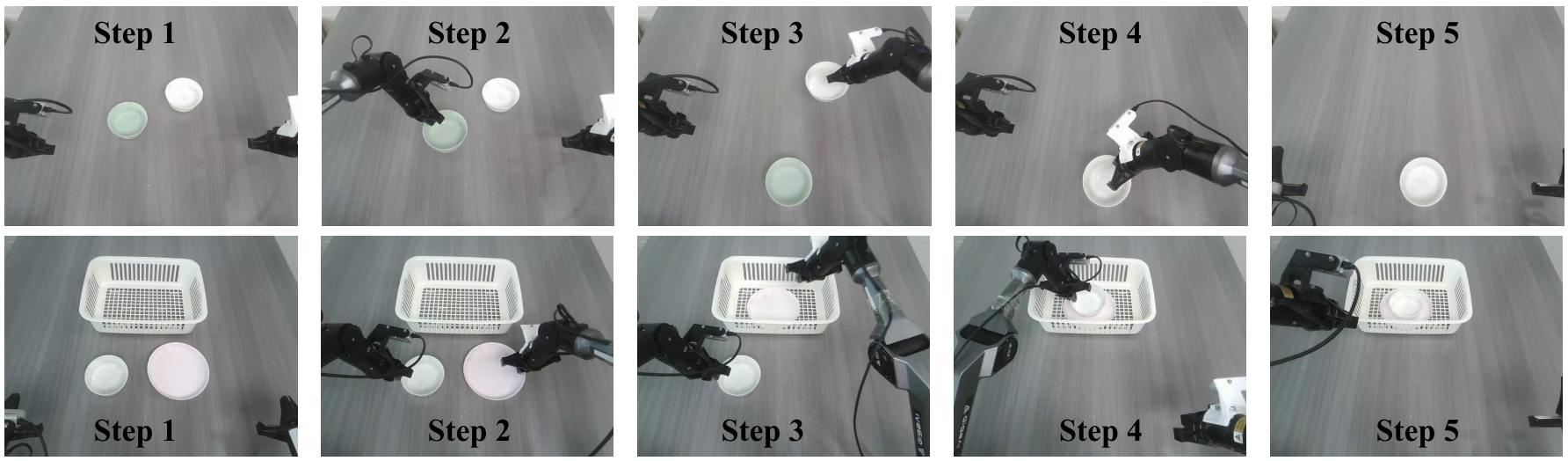 Step 1

Step 2

Step 3

Step 4

Step 5

Step 1

Step 2

Step 3

Step 4

Step 5