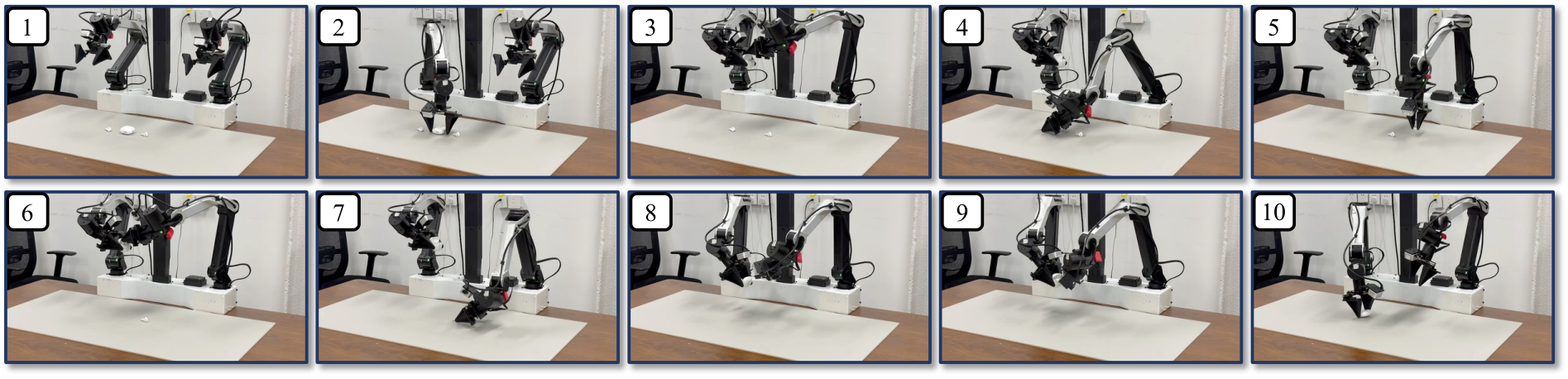 1

2

3

4

5

6

7

8

9

10